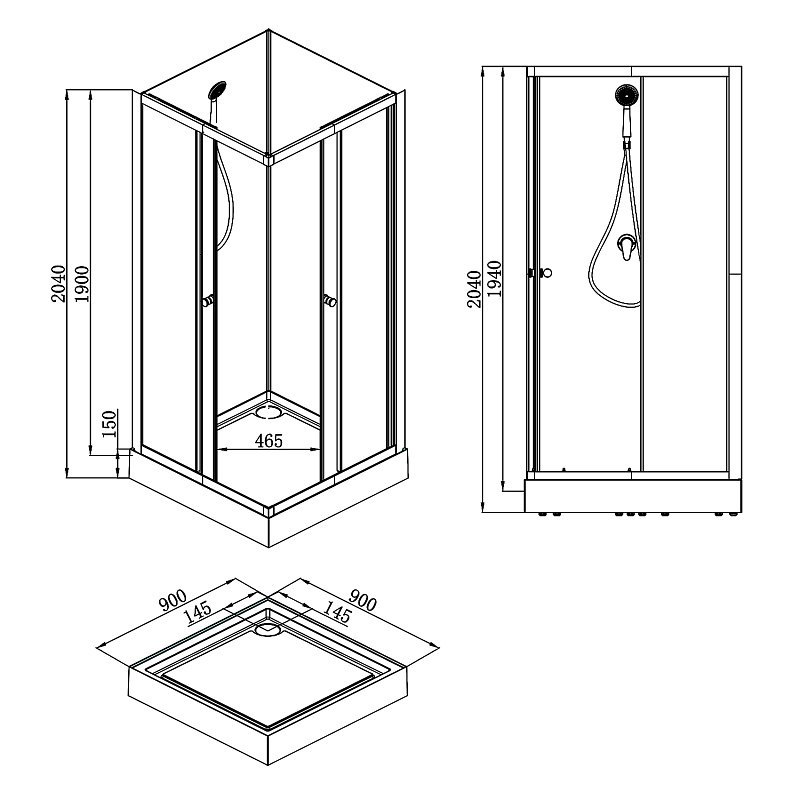 2040
1900
150
465
2040
1940
900
145
145
900