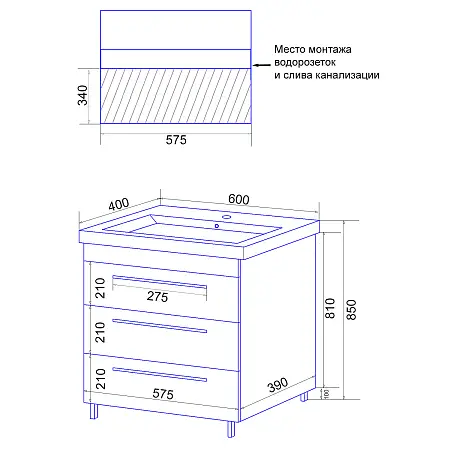 Место монтажа водорозеток и слива канализации

340

575

400

600

210

275

210

210

575

390

810

850

100