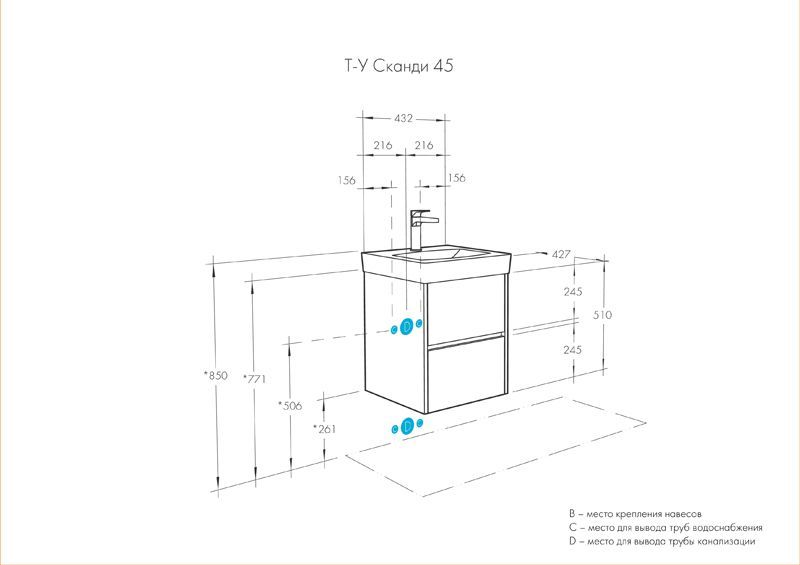 Т-У Сканди 45

432

216 216

156 156

427

245

510

245

*850

*771

*506

*261

C D C

C D C

B – место крепления навесов
C – место для вывода труб водоснабжения
D – место для вывода трубы канализации